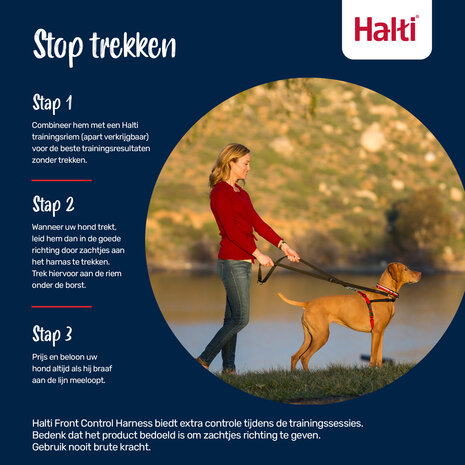 Halti®

Stop trekken

Stap 1

Combineer hem met een Halti trainingsriem (apart verkrijgbaar) voor de beste trainingsresultaten zonder trekken.

Stap 2

Wanneer uw hond trekt, leid hem dan in de goede richting door zachtjes aan het harnas te trekken. Trek hiervoor aan de riem onder de borst.

Stap 3

Prijs en beloon uw hond altijd als hij braaf aan de lijn meeloopt.

Halti Front Control Harness biedt extra controle tijdens de trainingssessies. Bedenk dat het product bedoeld is om zachtjes richting te geven. Gebruik nooit brute kracht.