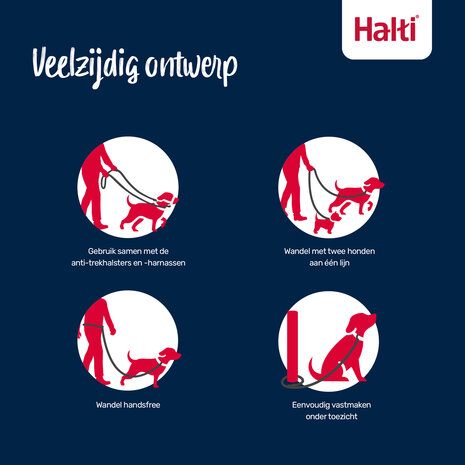 Halti®

Veelzijdig ontwerp

Gebruik samen met de anti-trekhalsters en -harnassen

Wandel met twee honden aan één lijn

Wandel handsfree

Eenvoudig vastmaken onder toezicht